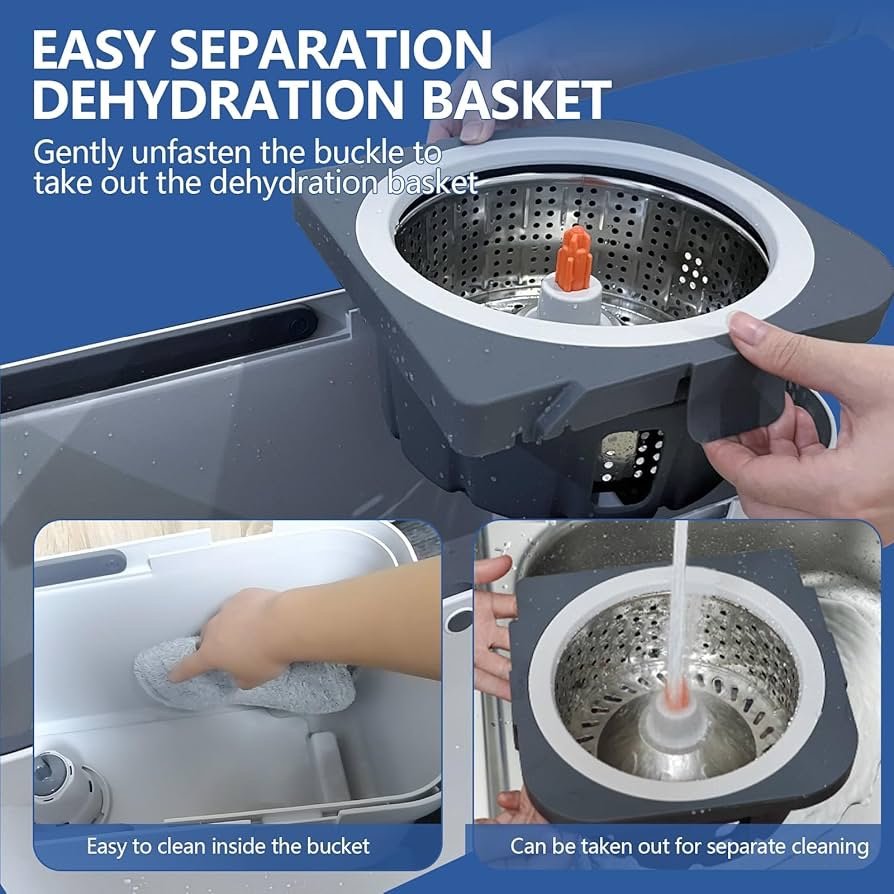 EASY SEPARATION DEHYDRATION BASKET

Gently unfasten the buckle to take out the dehydration basket

Easy to clean inside the bucket

Can be taken out for separate cleaning