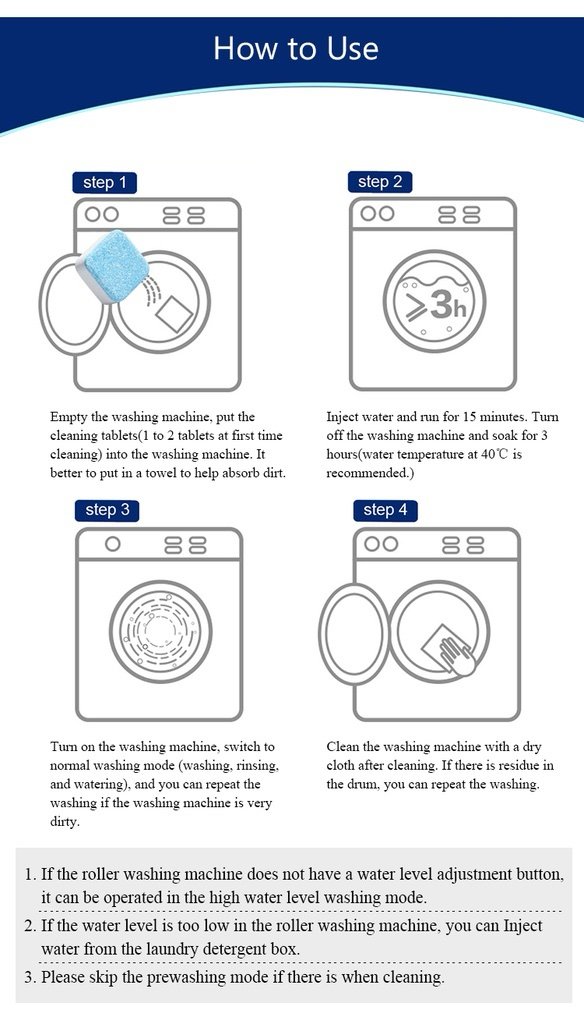 How to Use

step 1

Empty the washing machine, put the cleaning tablets(1 to 2 tablets at first time cleaning) into the washing machine. It better to put in a towel to help absorb dirt.

step 2

>3h

Inject water and run for 15 minutes. Turn off the washing machine and soak for 3 hours(water temperature at 40℃ is recommended.)

step 3

Turn on the washing machine, switch to normal washing mode (washing, rinsing, and watering), and you can repeat the washing if the washing machine is very dirty.

step 4

Clean the washing machine with a dry cloth after cleaning. If there is residue in the drum, you can repeat the washing.

1. If the roller washing machine does not have a water level adjustment button, it can be operated in the high water level washing mode.
2. If the water level is too low in the roller washing machine, you can Inject water from the laundry detergent box.
3. Please skip the prewashing mode if there is when cleaning.