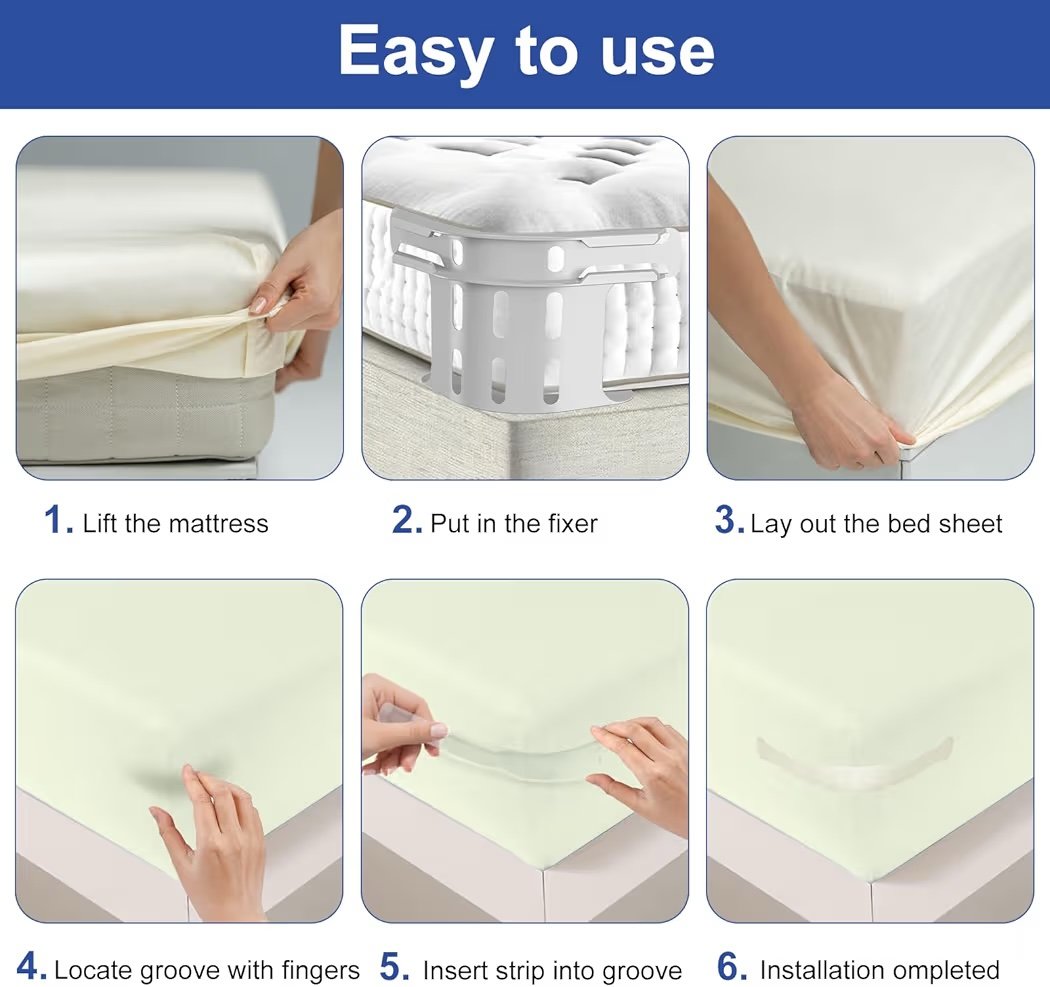 Easy to use

1. Lift the mattress

2. Put in the fixer

3. Lay out the bed sheet

4. Locate groove with fingers

5. Insert strip into groove

6. Installation ompleted