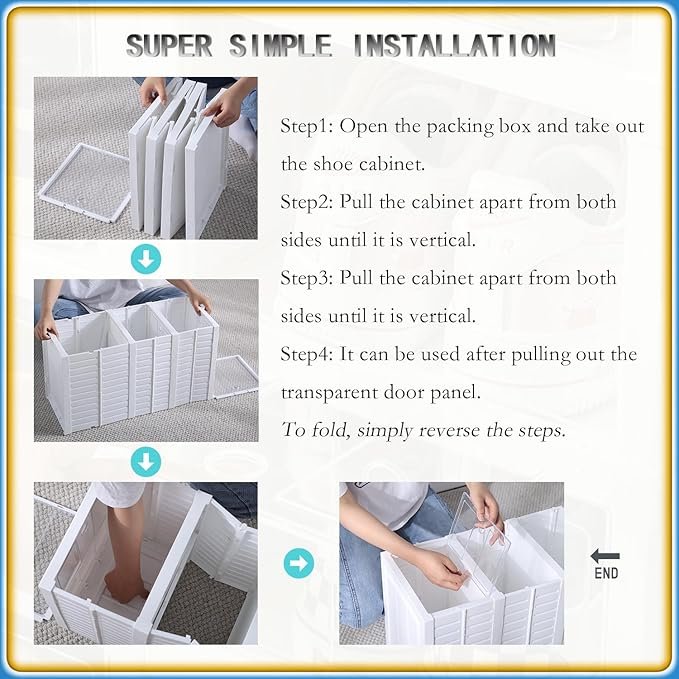 SUPER SIMPLE INSTALLATION

Step1: Open the packing box and take out the shoe cabinet.

Step2: Pull the cabinet apart from both sides until it is vertical.

Step3: Pull the cabinet apart from both sides until it is vertical.

Step4: It can be used after pulling out the transparent door panel.

To fold, simply reverse the steps.

END